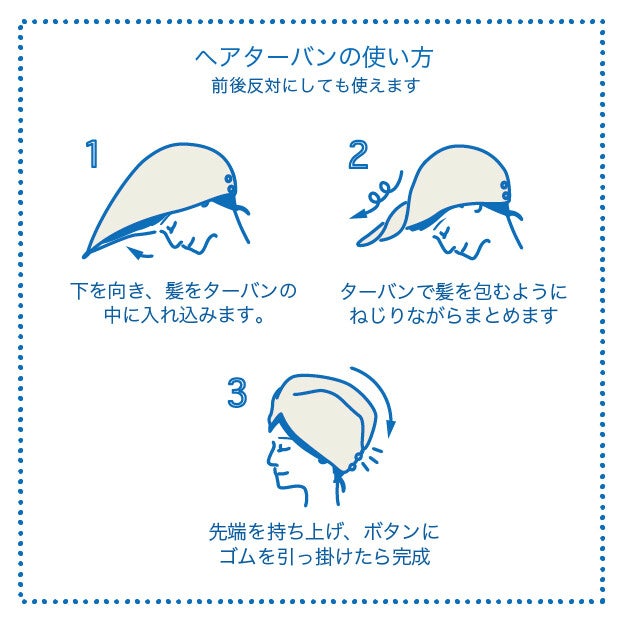 ヘアターバンの使い方
前後反対にしても使えます

1

下を向き、髪をターバンの中に入れ込みます。

2

ターバンで髪を包むようにねじりながらまとめます

3

先端を持ち上げ、ボタンにゴムを引っ掛けたら完成